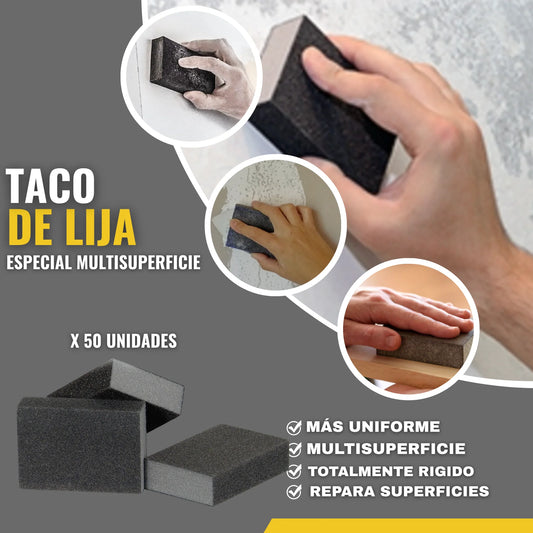 TACO
DE LIJA
ESPECIAL MULTISUPERFICIE

X 50 UNIDADES

MÁS UNIFORME
MULTISUPERFICIE
TOTALMENTE RIGIDO
REPARA SUPERFICIES